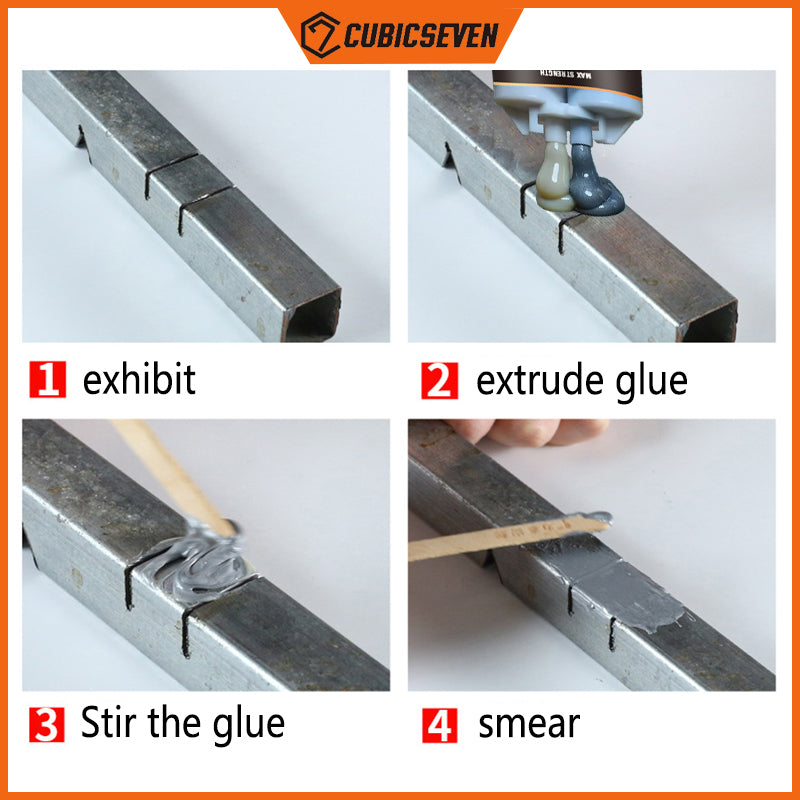 CUBICSEVEN

MAX STRENGTH

1 exhibit

2 extrude glue

3 Stir the glue

4 smear