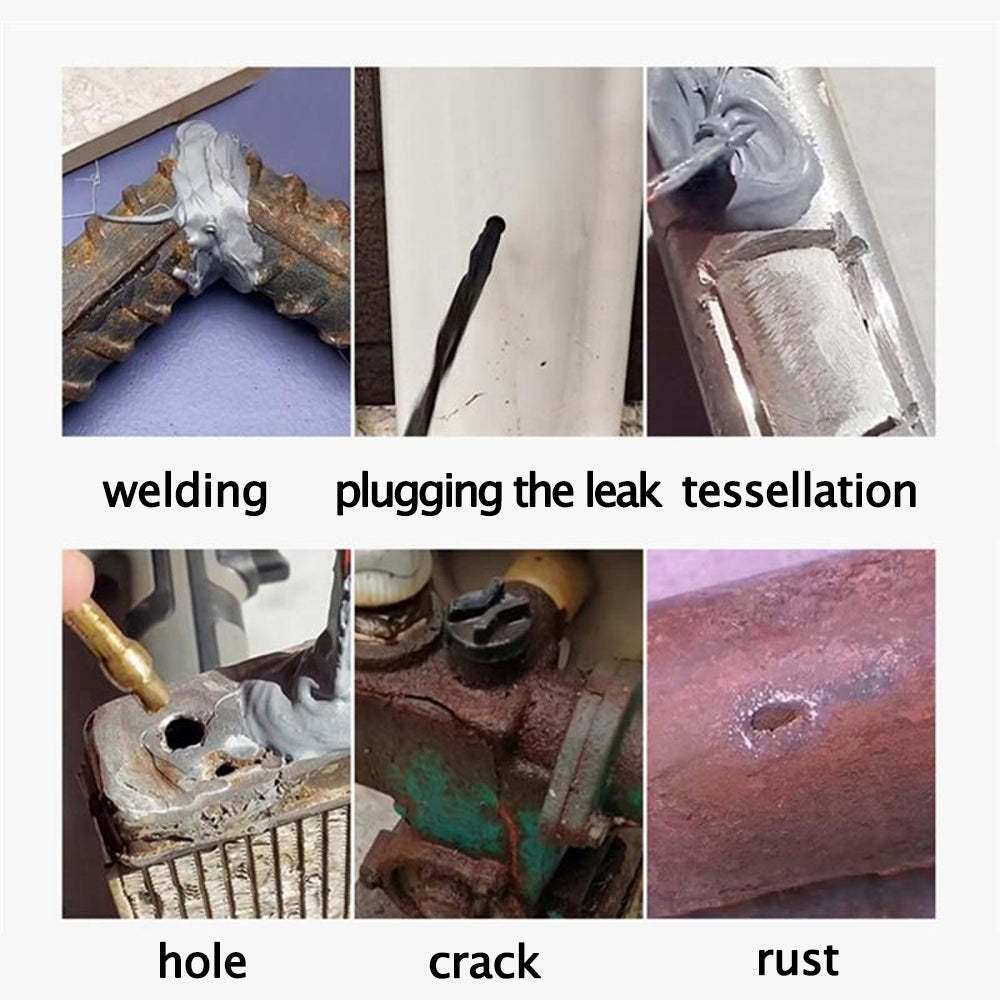 welding plugging the leak tessellation

hole crack rust